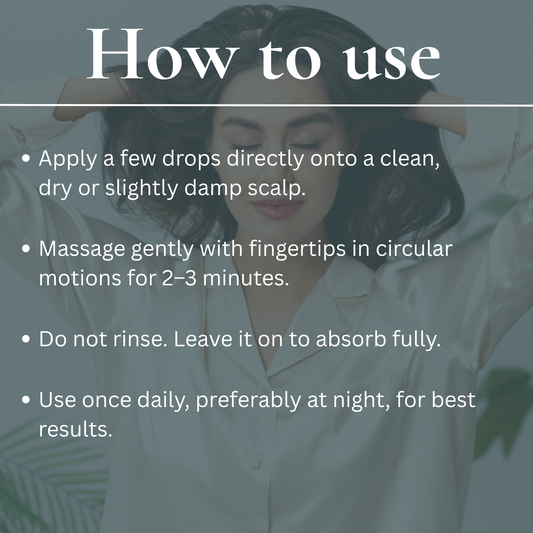 How to use

• Apply a few drops directly onto a clean, dry or slightly damp scalp.

• Massage gently with fingertips in circular motions for 2–3 minutes.

• Do not rinse. Leave it on to absorb fully.

• Use once daily, preferably at night, for best results.