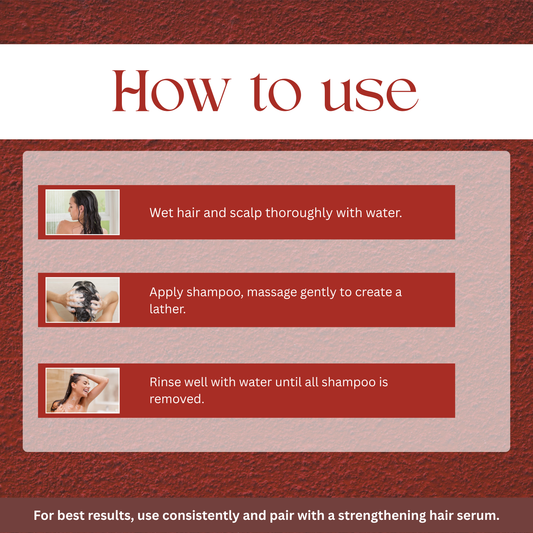 How to use

Wet hair and scalp thoroughly with water.

Apply shampoo, massage gently to create a lather.

Rinse well with water until all shampoo is removed.

For best results, use consistently and pair with a strengthening hair serum.