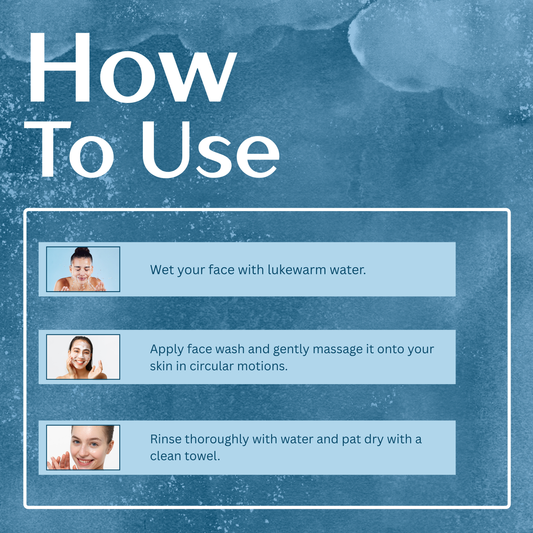 How To Use

Wet your face with lukewarm water.

Apply face wash and gently massage it onto your skin in circular motions.

Rinse thoroughly with water and pat dry with a clean towel.